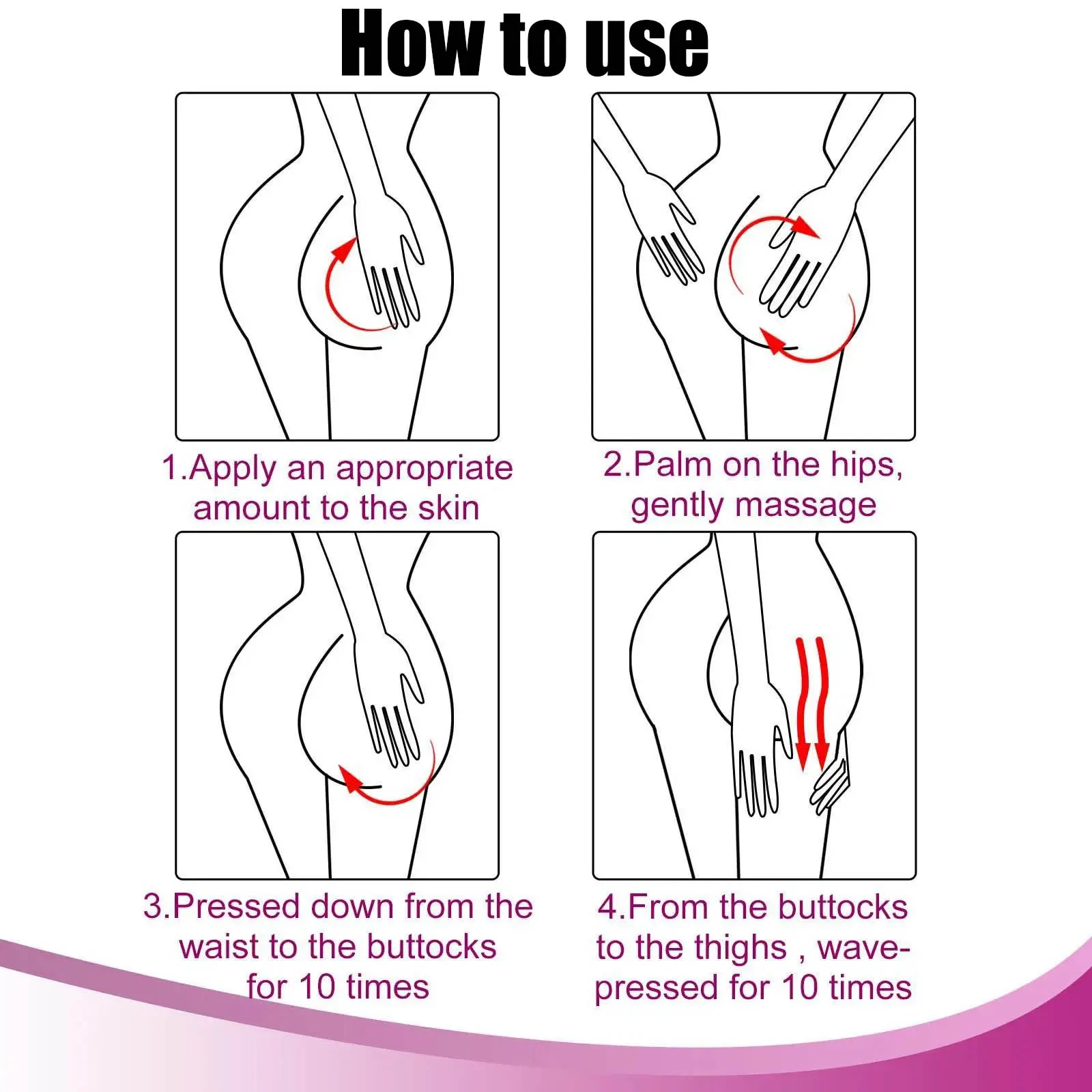 How to use

1.Apply an appropriate amount to the skin

2.Palm on the hips, gently massage

3.Pressed down from the waist to the buttocks for 10 times

4.From the buttocks to the thighs , wave-pressed for 10 times