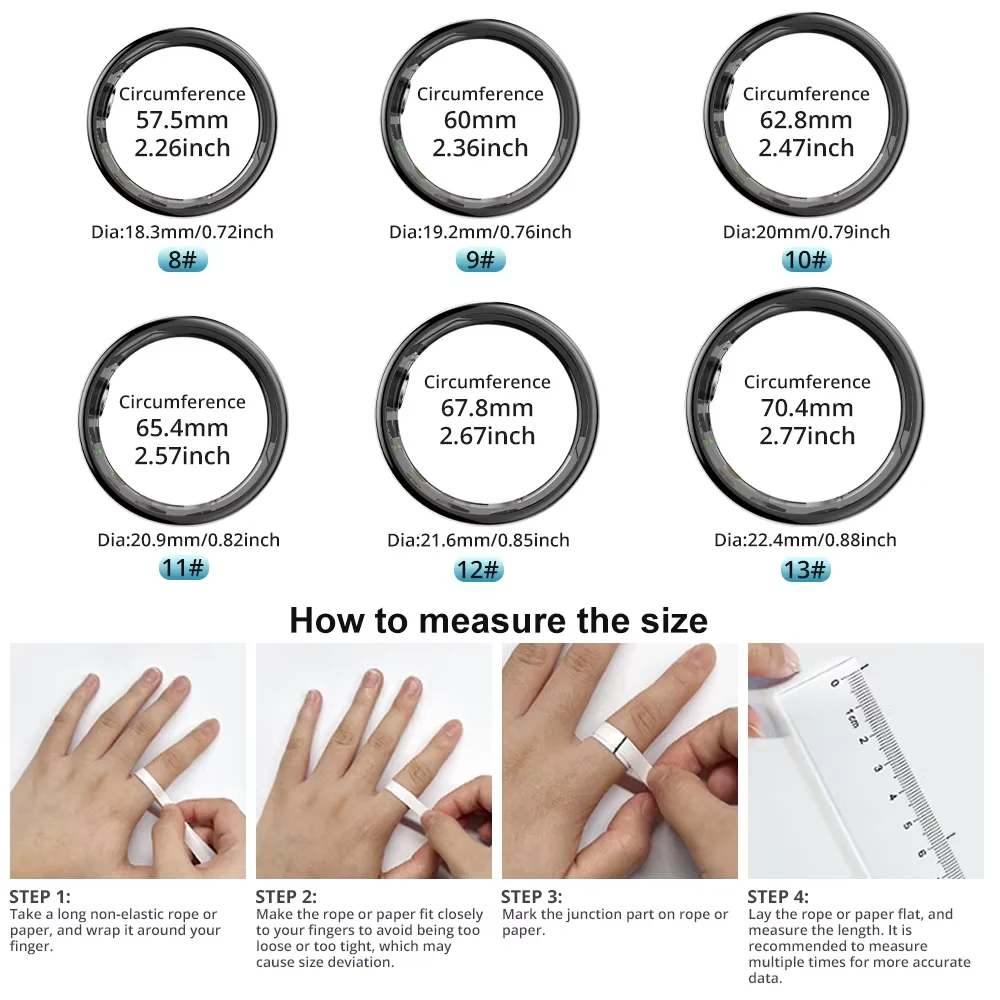 Circumference
57.5mm
2.26inch

Dia:18.3mm/0.72inch
8#

Circumference
60mm
2.36inch

Dia:19.2mm/0.76inch
9#

Circumference
62.8mm
2.47inch

Dia:20mm/0.79inch
10#

Circumference
65.4mm
2.57inch

Dia:20.9mm/0.82inch
11#

Circumference
67.8mm
2.67inch

Dia:21.6mm/0.85inch
12#

Circumference
70.4mm
2.77inch

Dia:22.4mm/0.88inch
13#

How to measure the size

0 1cm 2 3 4 5 6

STEP 1:
Take a long non-elastic rope or paper, and wrap it around your finger.

STEP 2:
Make the rope or paper fit closely to your fingers to avoid being too loose or too tight, which may cause size deviation.

STEP 3:
Mark the junction part on rope or paper.

STEP 4:
Lay the rope or paper flat, and measure the length. It is recommended to measure multiple times for more accurate data.