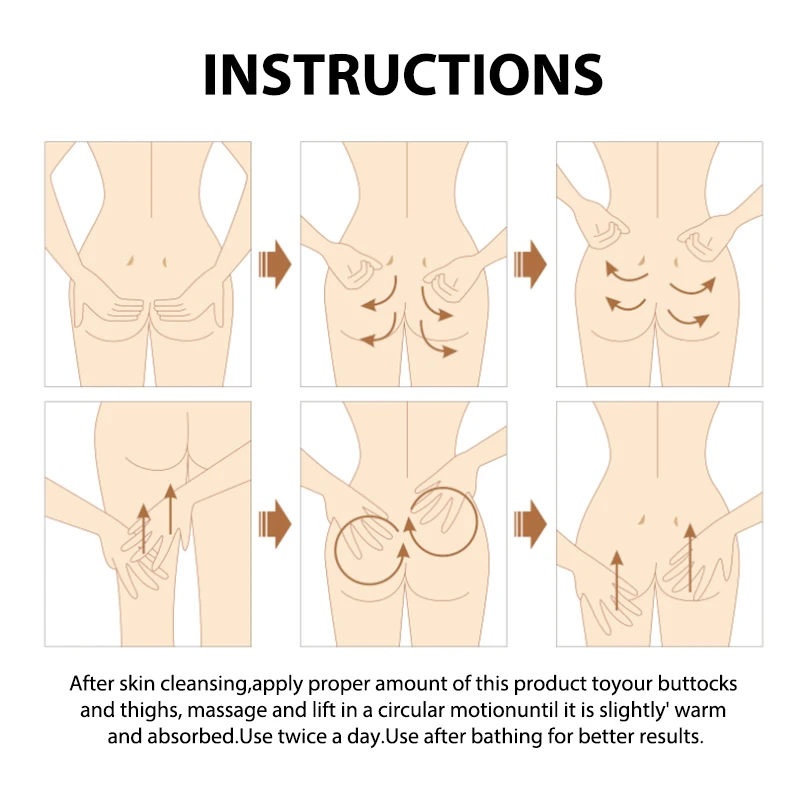 INSTRUCTIONS

After skin cleansing,apply proper amount of this product toyour buttocks and thighs, massage and lift in a circular motionuntil it is slightly' warm and absorbed.Use twice a day.Use after bathing for better results.